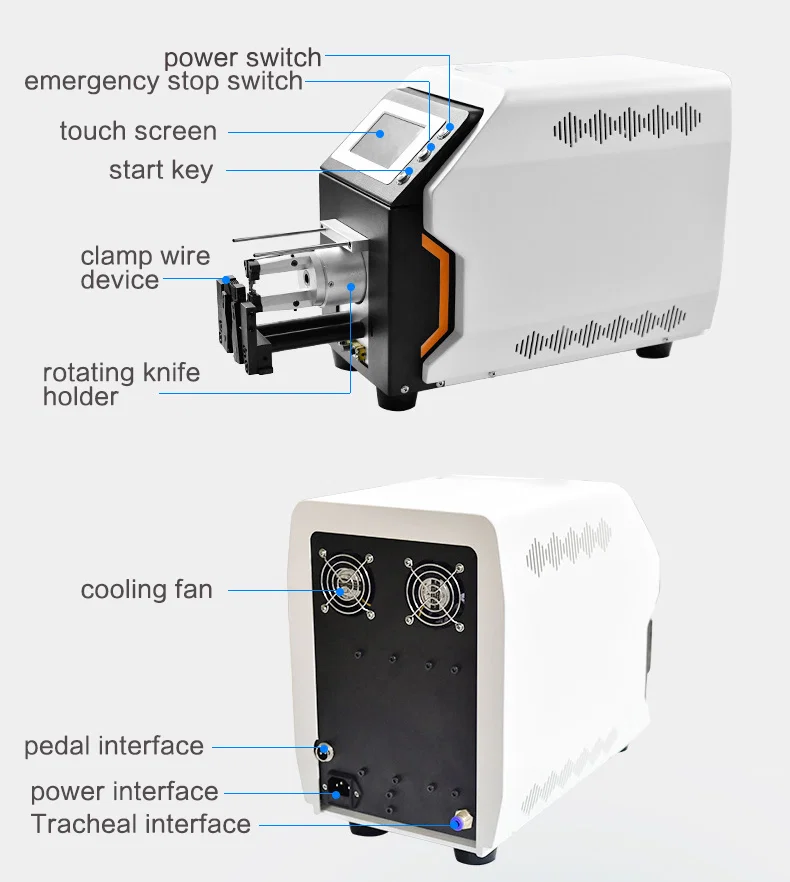 power switch
emergency stop switch
touch screen
start key
clamp wire device
rotating knife holder

cooling fan
pedal interface
power interface
Tracheal interface